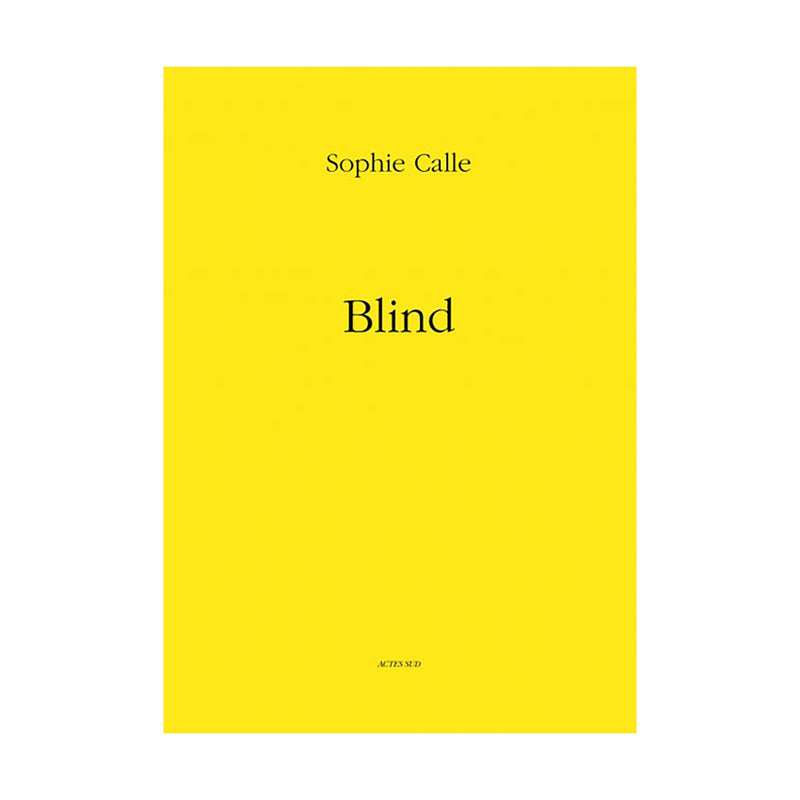 Sophie Calle

Blind

ACTES SUD